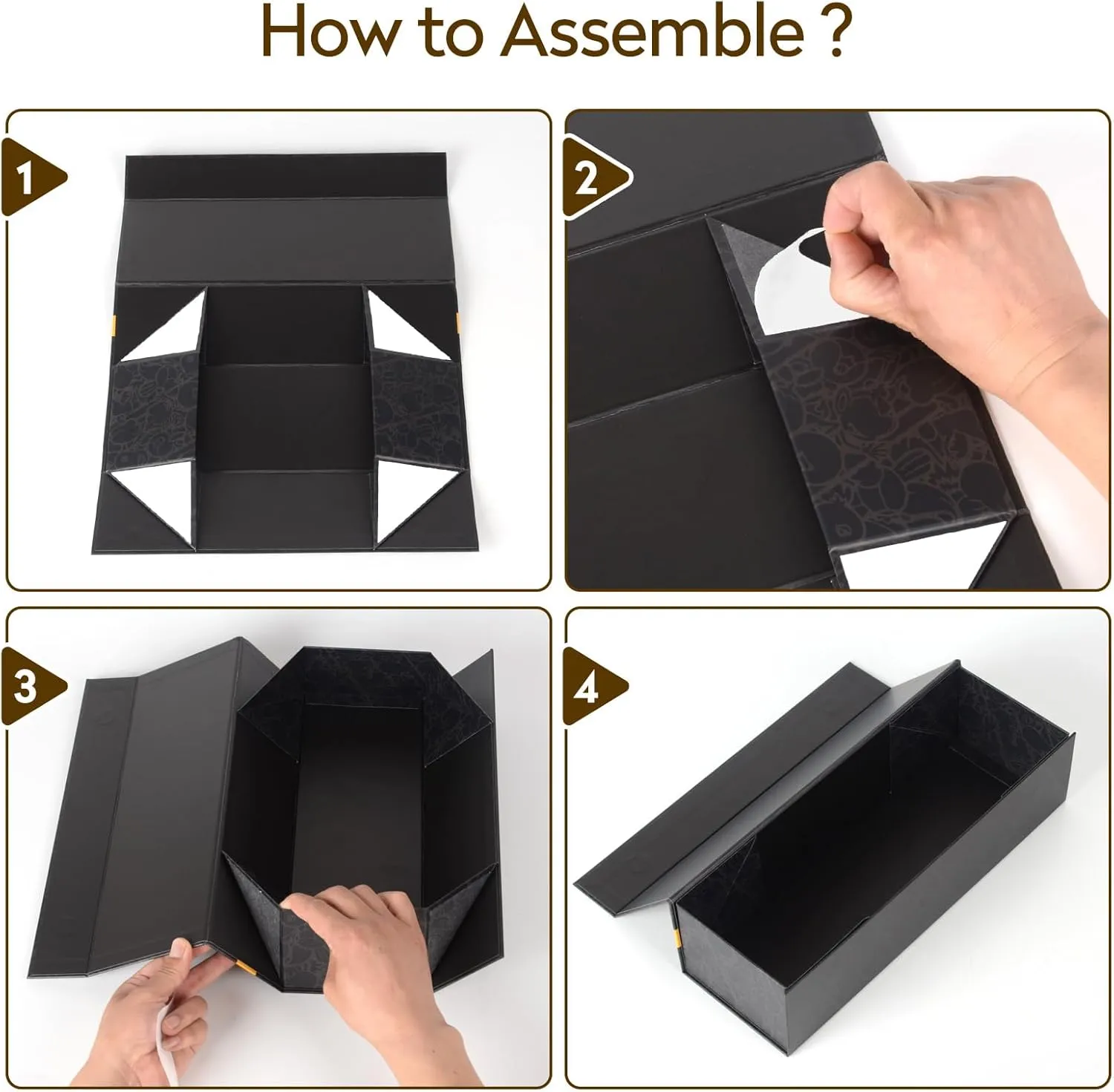 How to Assemble ?

1

2

3

4