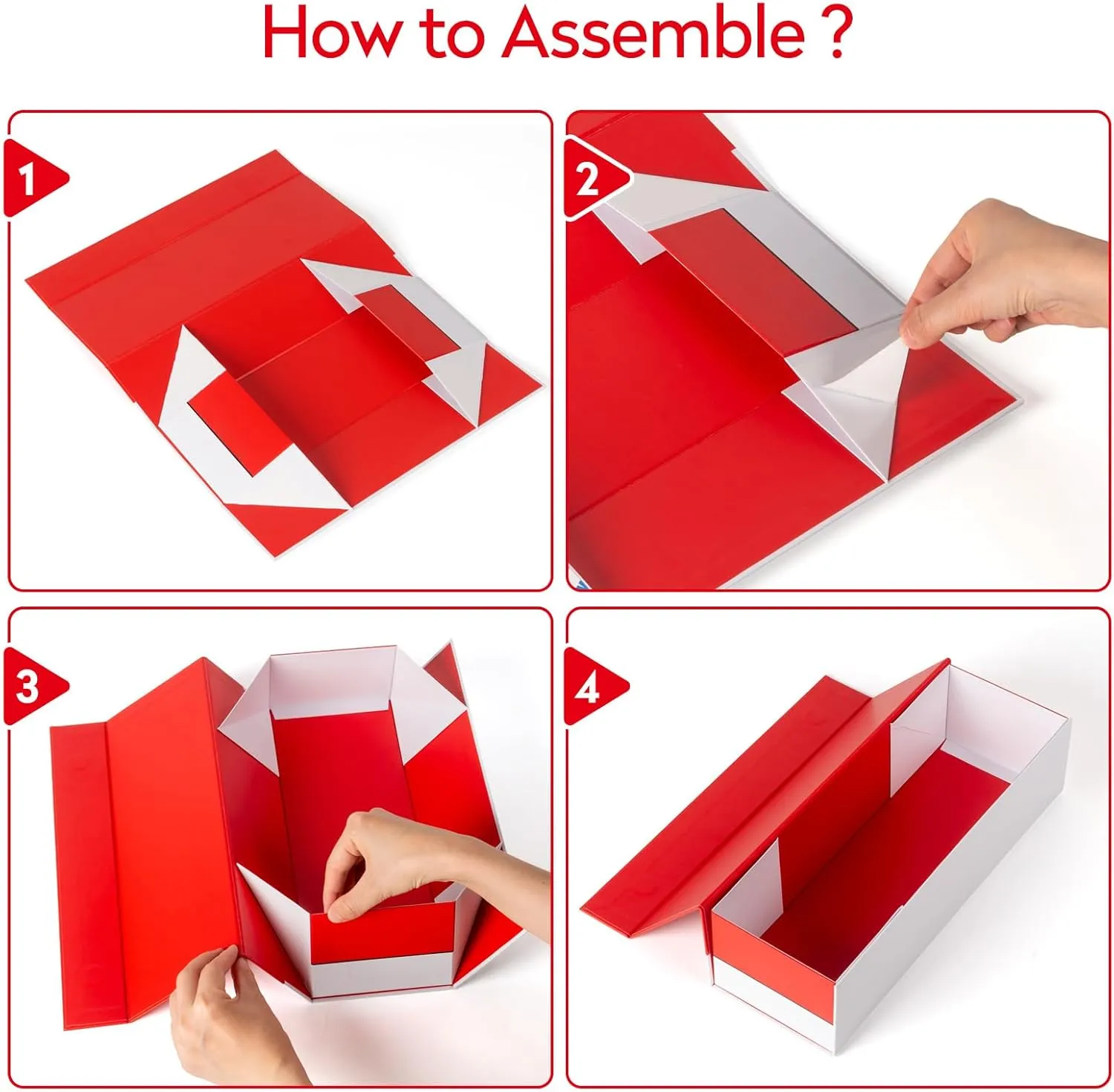 How to Assemble ?

1

2

3

4