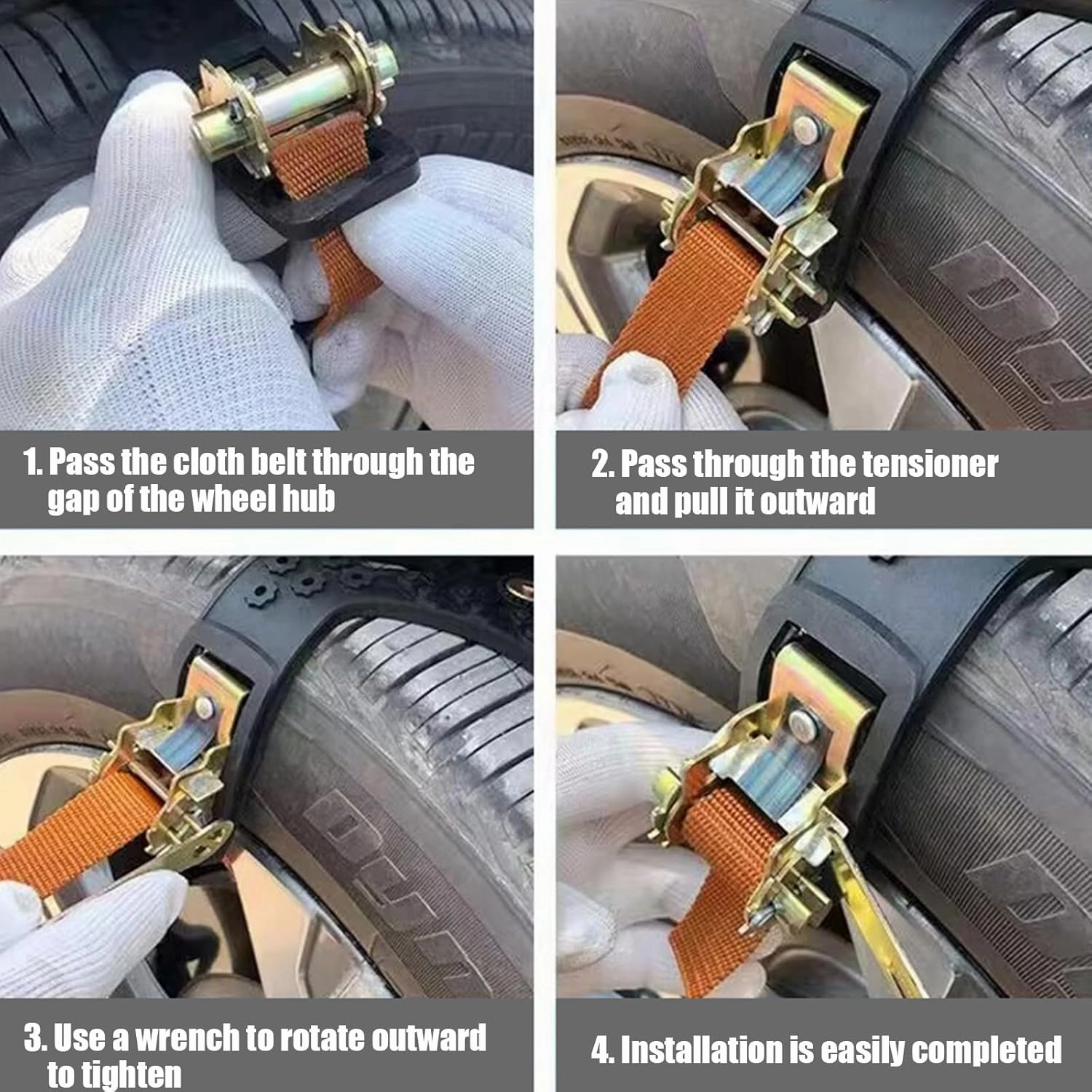 1. Pass the cloth belt through the gap of the wheel hub

2. Pass through the tensioner and pull it outward

3. Use a wrench to rotate outward to tighten

4. Installation is easily completed