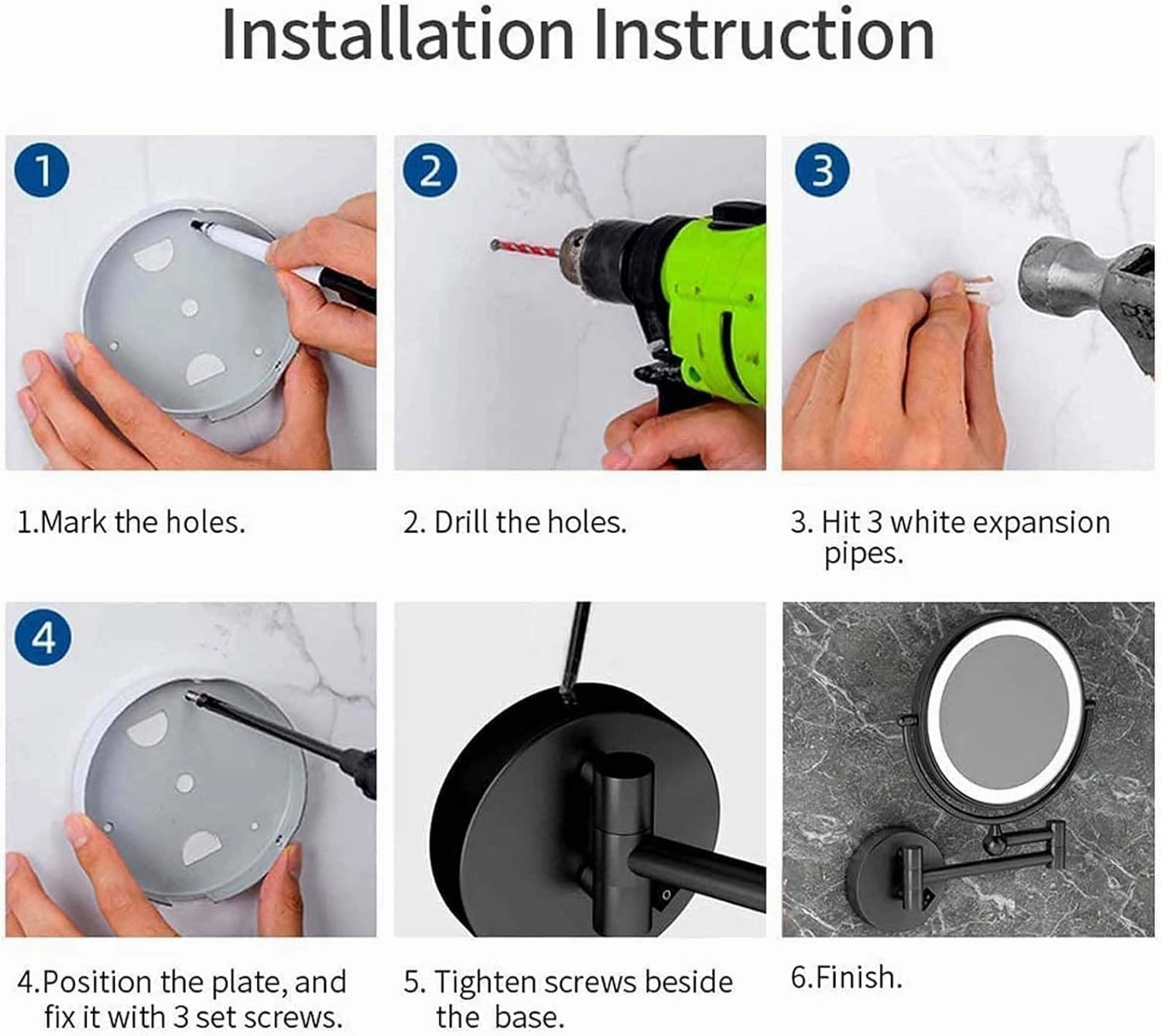 Installation Instruction

1

2

3

1.Mark the holes.

2. Drill the holes.

3. Hit 3 white expansion pipes.

4

4.Position the plate, and fix it with 3 set screws.

5. Tighten screws beside the base.

6.Finish.