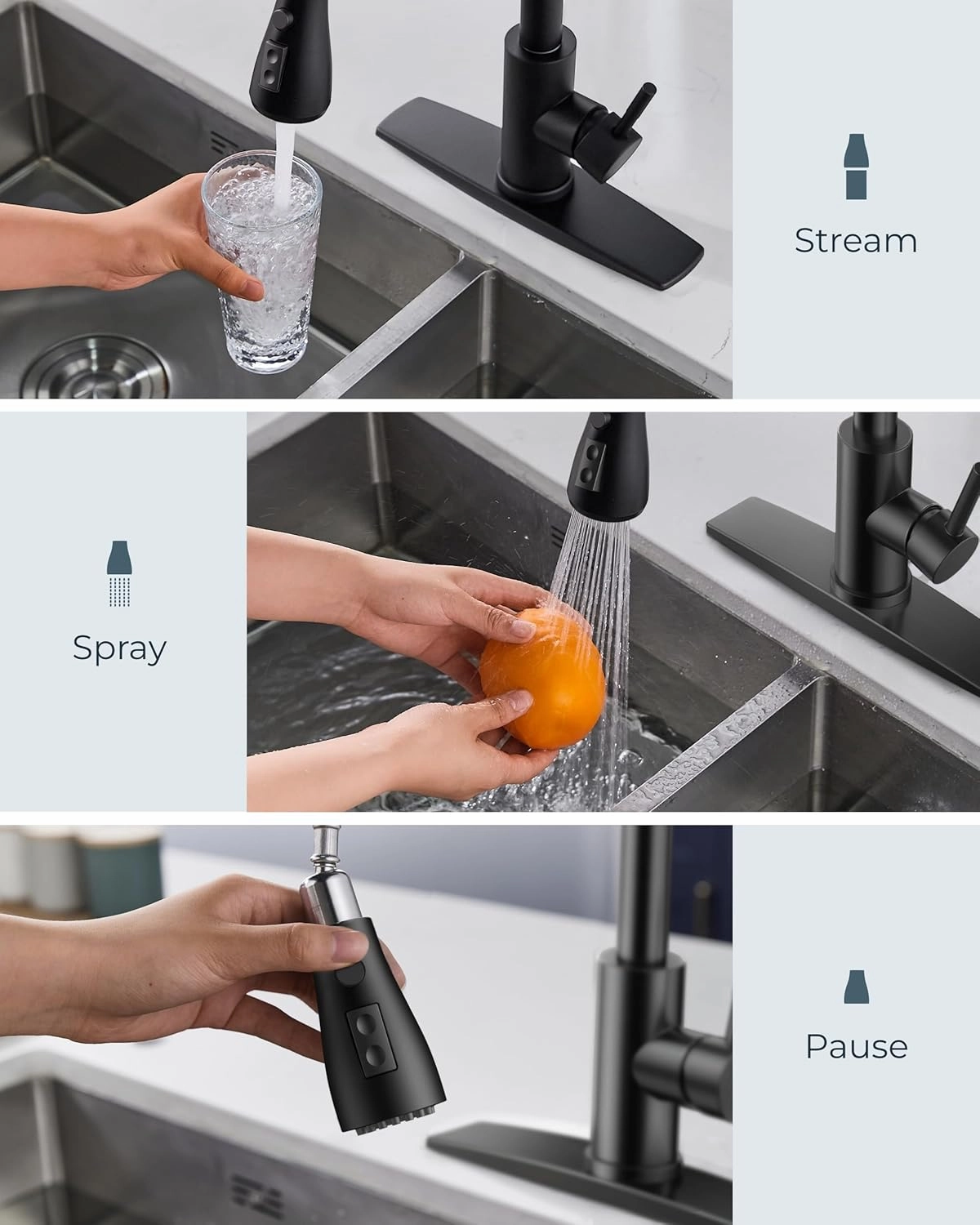 Stream

Spray

Pause