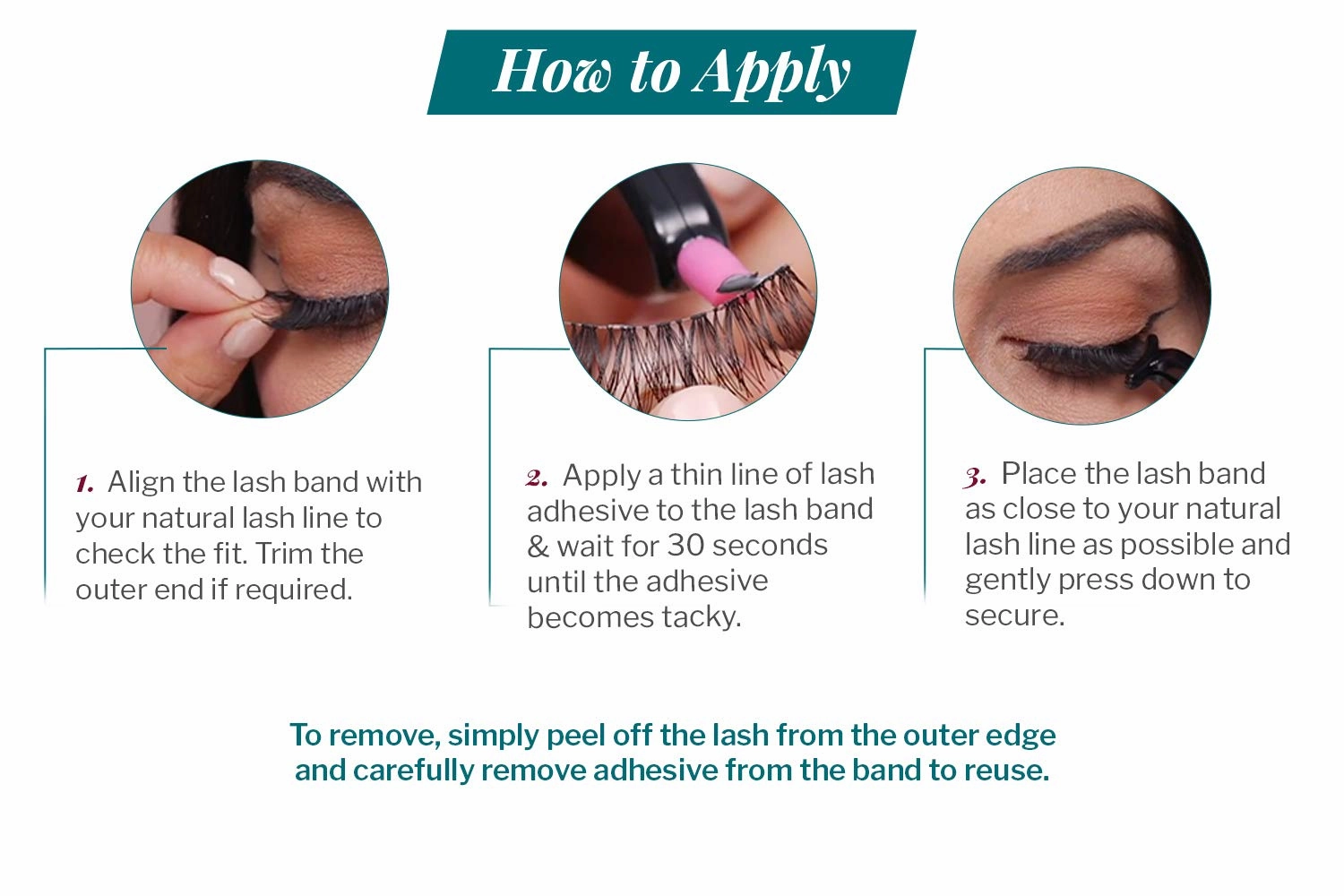 How to Apply

1. Align the lash band with your natural lash line to check the fit. Trim the outer end if required.

2. Apply a thin line of lash adhesive to the lash band & wait for 30 seconds until the adhesive becomes tacky.

3. Place the lash band as close to your natural lash line as possible and gently press down to secure.

To remove, simply peel off the lash from the outer edge and carefully remove adhesive from the band to reuse.