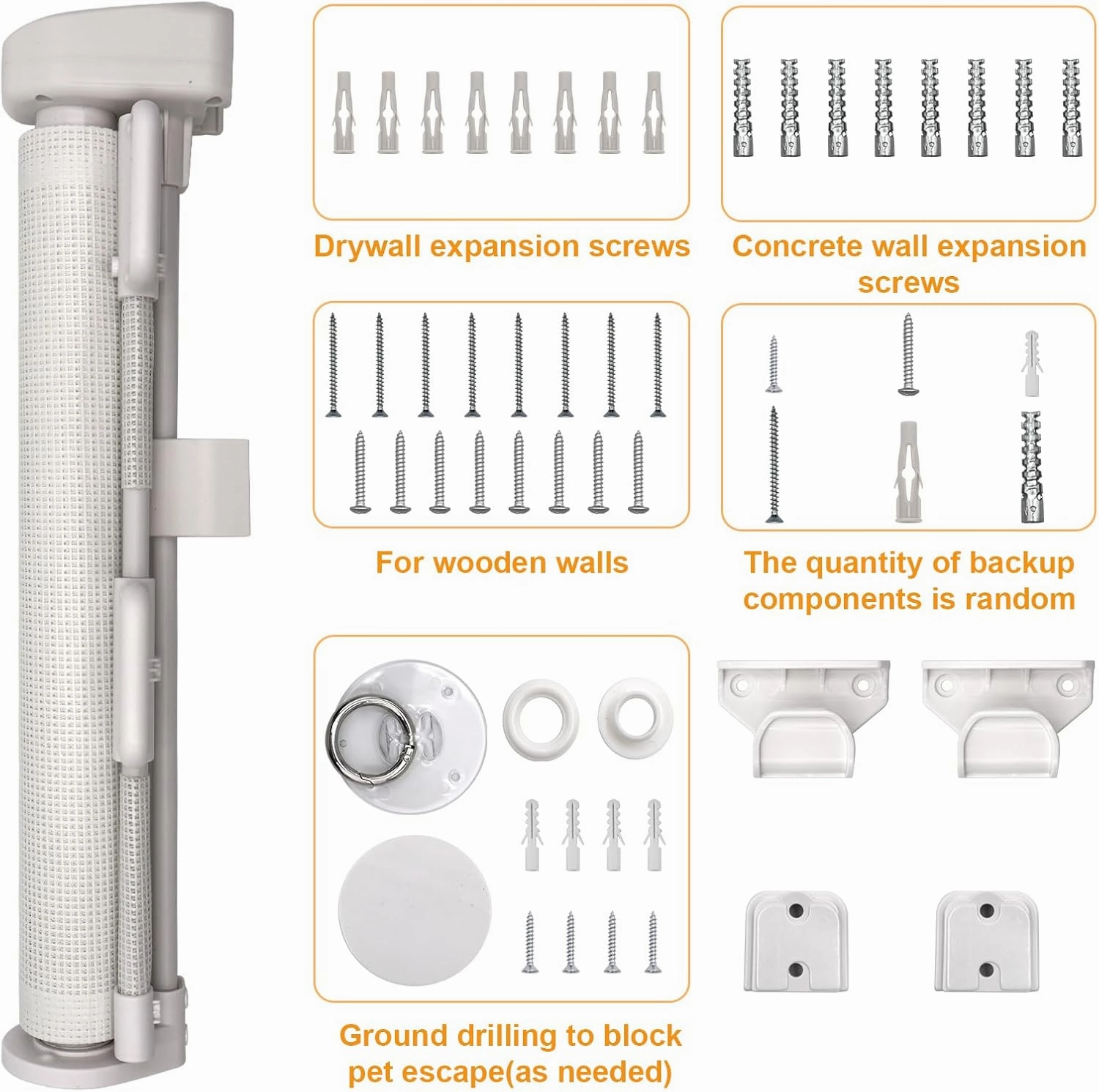 Drywall expansion screws

Concrete wall expansion screws

For wooden walls

The quantity of backup components is random

Ground drilling to block pet escape(as needed)